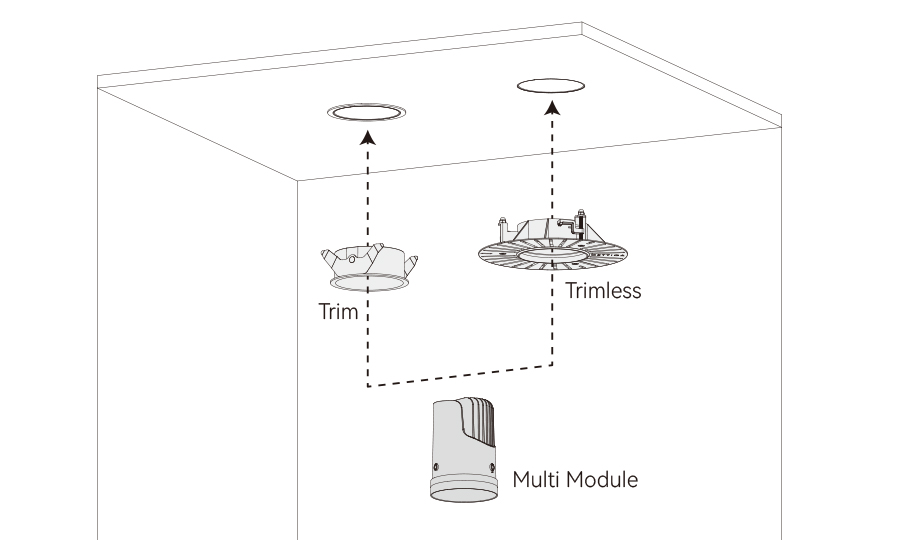 Trim

Trimless

Multi Module